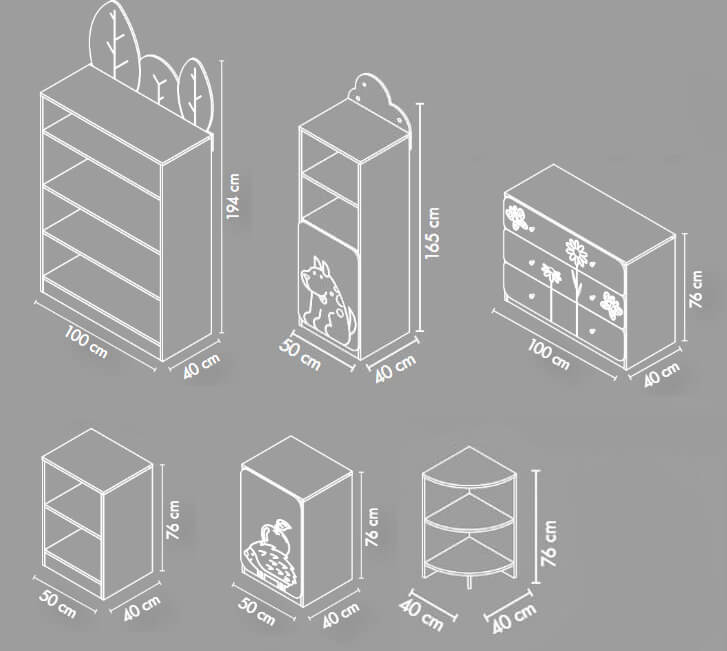 194 cm
100 cm
40 cm
165 cm
50 cm
40 cm
76 cm
100 cm
40 cm
76 cm
50 cm
40 cm
76 cm
50 cm
40 cm
76 cm
40 cm
40 cm