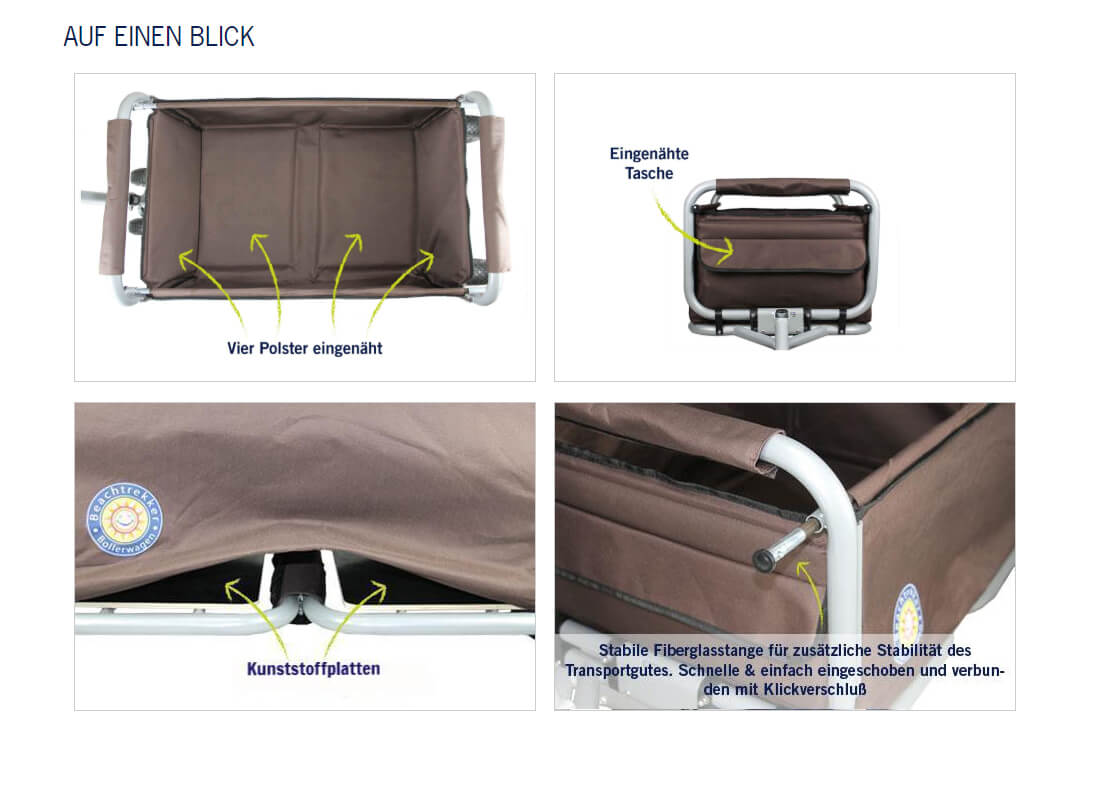 AUF EINEN BLICK

Vier Polster eingenäht

Eingenähte Tasche

Beachtrekker Bollerwagen

Kunststoffplatten

Stabile Fiberglasstange für zusätzliche Stabilität des Transportgutes. Schnelle & einfach eingeschoben und verbunden mit Klickverschluß